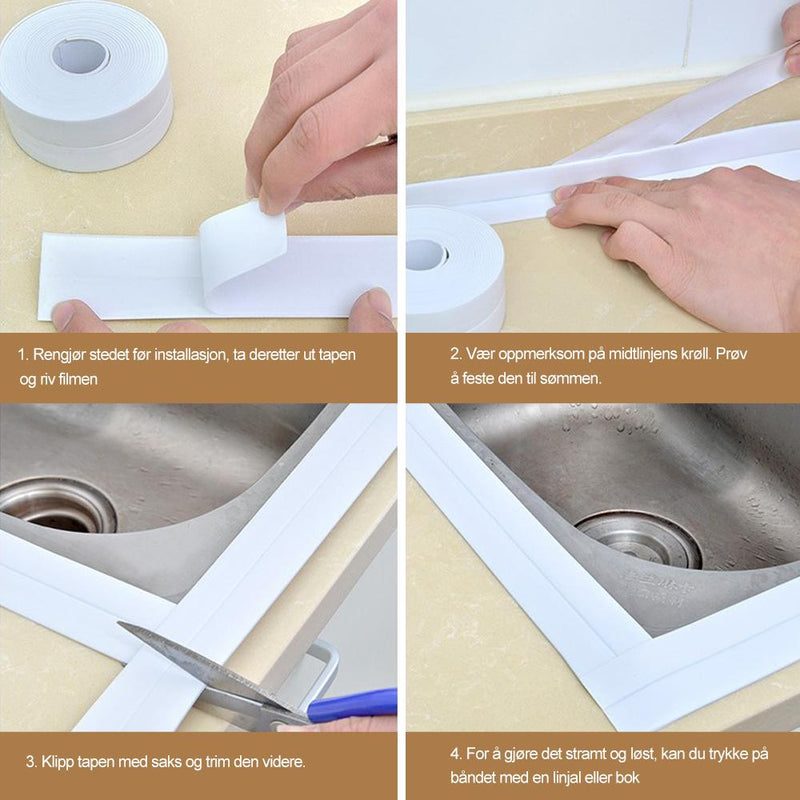 1. Rengjør stedet før installasjon, ta deretter ut tapen og riv filmen

2. Vær oppmerksom på midtlinjens krøll. Prøv å feste den til sømmen.

3. Klipp tapen med saks og trim den videre.

4. For å gjøre det stramt og løst, kan du trykke på båndet med en linjal eller bok