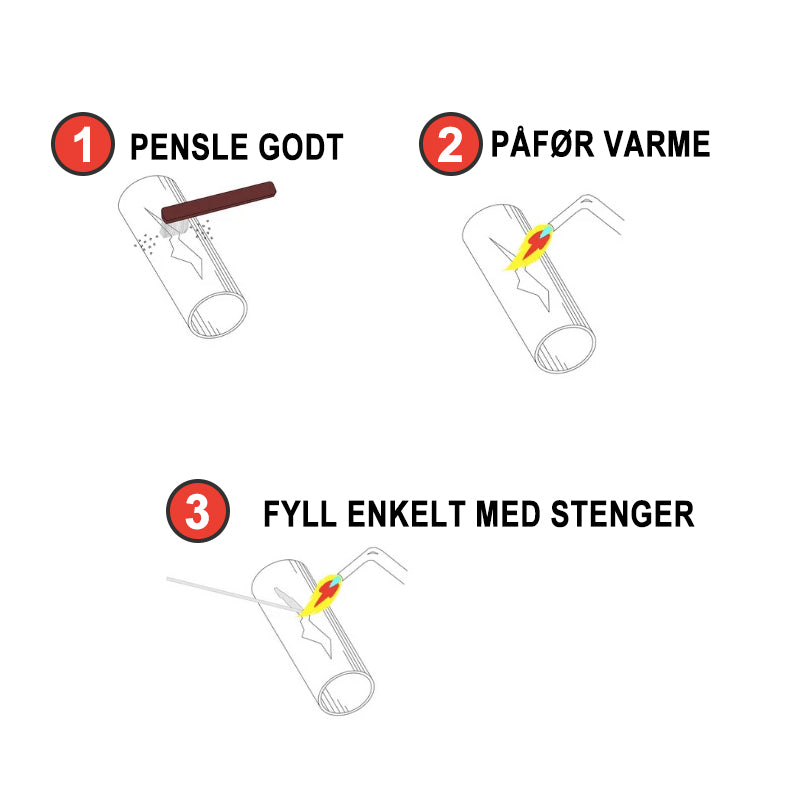 1 PENSLE GODT

2 PÅFØR VARME

3 FYLL ENKELT MED STENGER