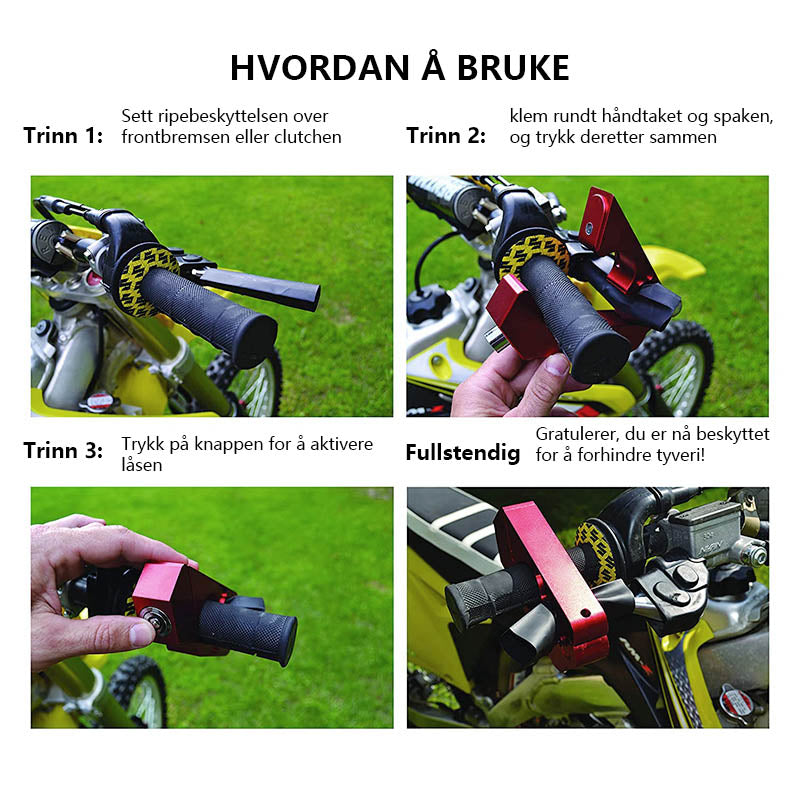 HVORDAN Å BRUKE

Trinn 1: Sett ripebeskyttelsen over frontbremsen eller clutchen

Trinn 2: klem rundt håndtaket og spaken, og trykk deretter sammen

Trinn 3: Trykk på knappen for å aktivere låsen

Fullstendig Gratulerer, du er nå beskyttet for å forhindre tyveri!