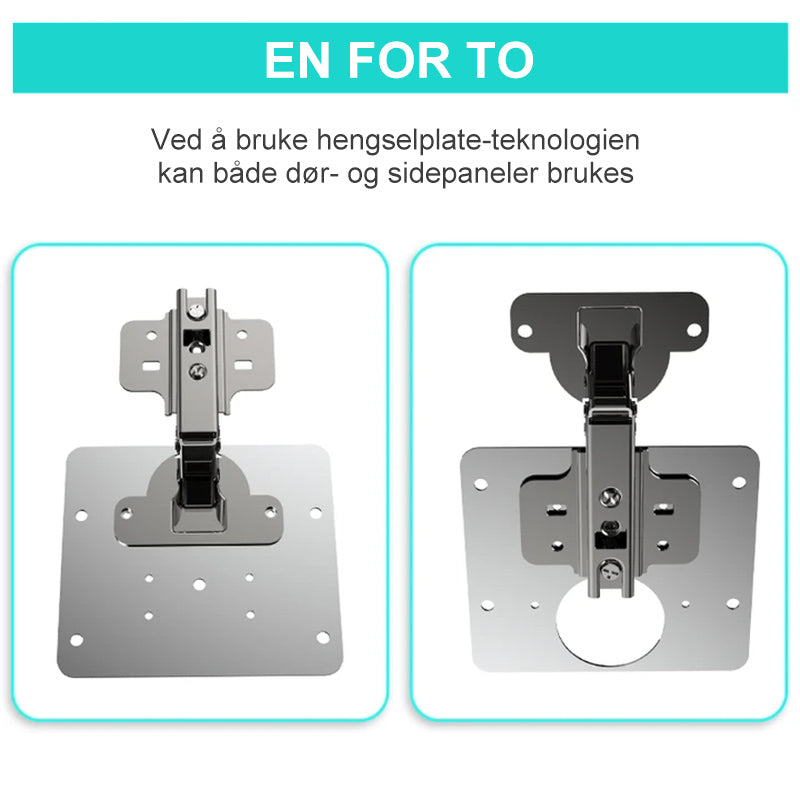 EN FOR TO

Ved å bruke hengselplate-teknologien kan både dør- og sidepaneler brukes