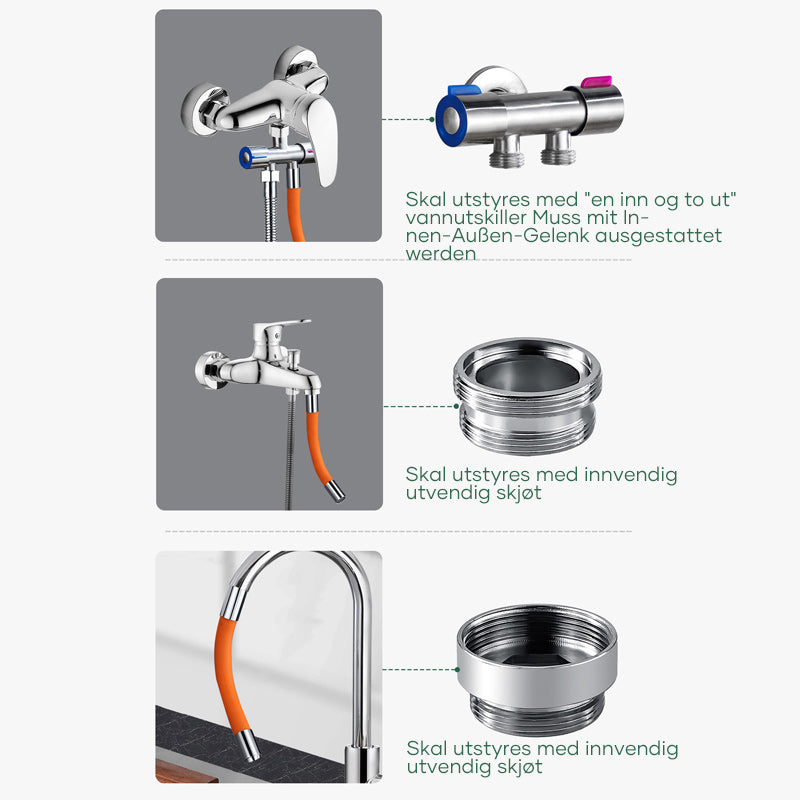 Skal utstyres med "en inn og to ut" vannutskiller Muss mit Innen-Außen-Gelenk ausgestattet werden

Skal utstyres med innvendig utvendig skjøt

Skal utstyres med innvendig utvendig skjøt