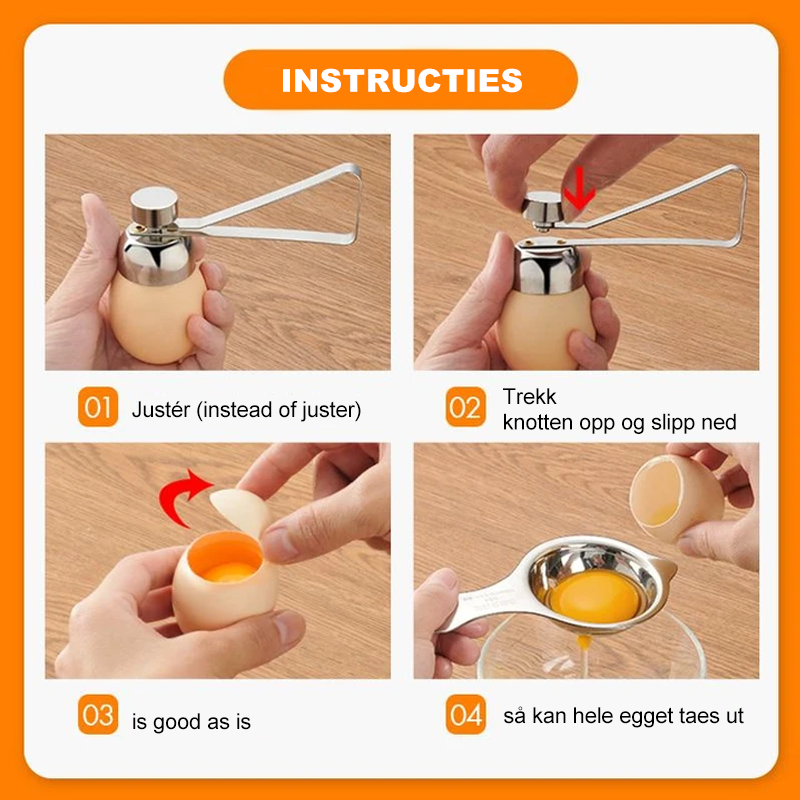 INSTRUCTIES

01 Justér (instead of juster)

02 Trekk knotten opp og slipp ned

03 is good as is

04 så kan hele egget taes ut