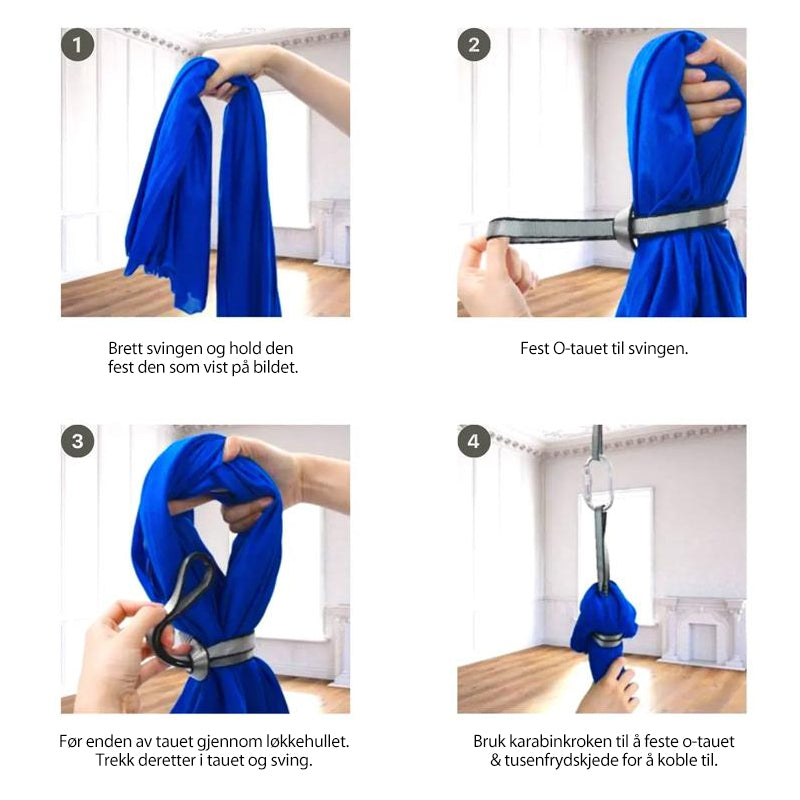 1

Brett svingen og hold den fest den som vist på bildet.

2

Fest O-tauet til svingen.

3

Før enden av tauet gjennom løkkehullet. Trekk deretter i tauet og sving.

4

Bruk karabinkroken til å feste o-tauet & tusenfrydskjede for å koble til.