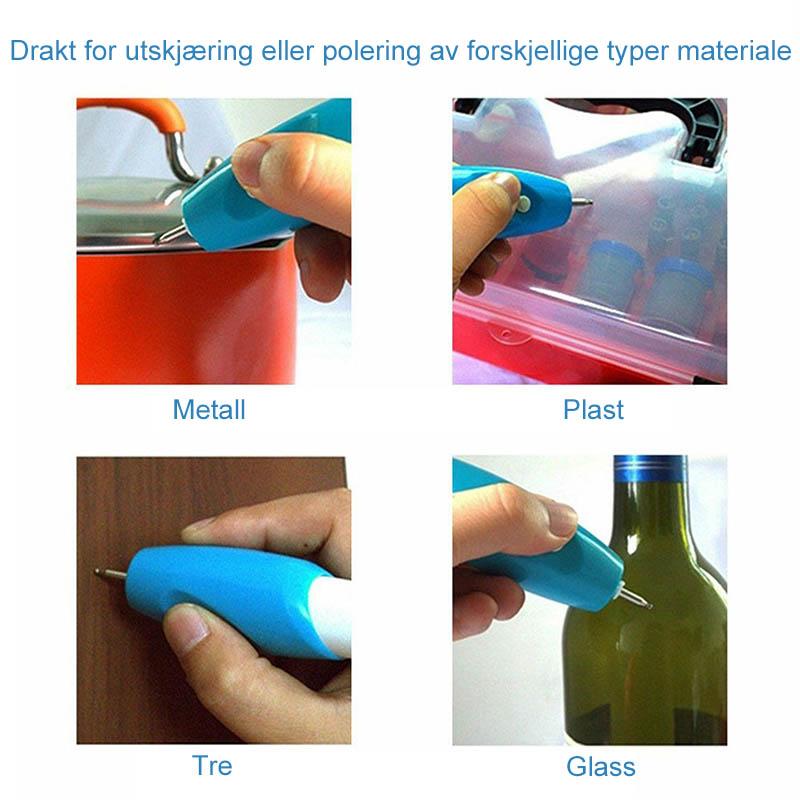 Drakt for utskjæring eller polering av forskjellige typer materiale

Metall

Plast

Tre

Glass