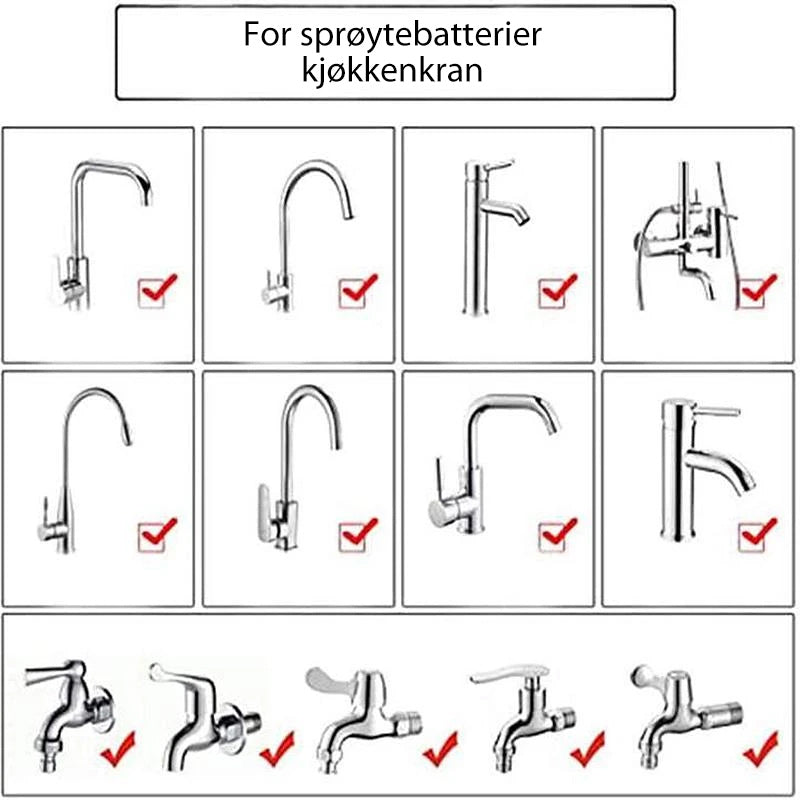 For sprøytebatterier
kjøkkenkran