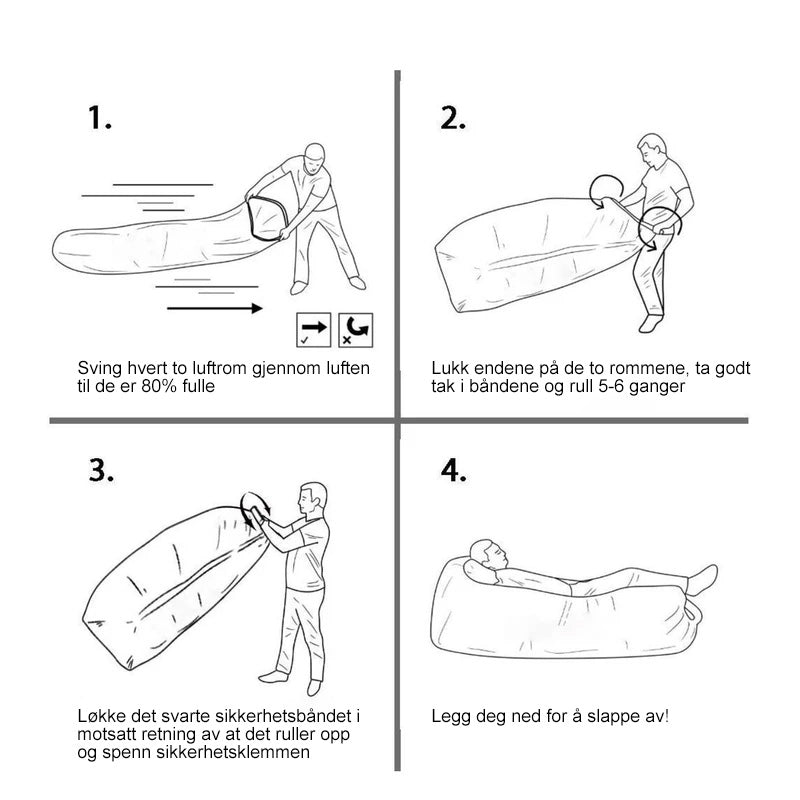 1.

Sving hvert to luftrom gjennom luften til de er 80% fulle

2.

Lukk endene på de to rommene, ta godt tak i båndene og rull 5-6 ganger

3.

Løkke det svarte sikkerhetsbåndet i motsatt retning av at det ruller opp og spenn sikkerhetsklemmen

4.

Legg deg ned for å slappe av!