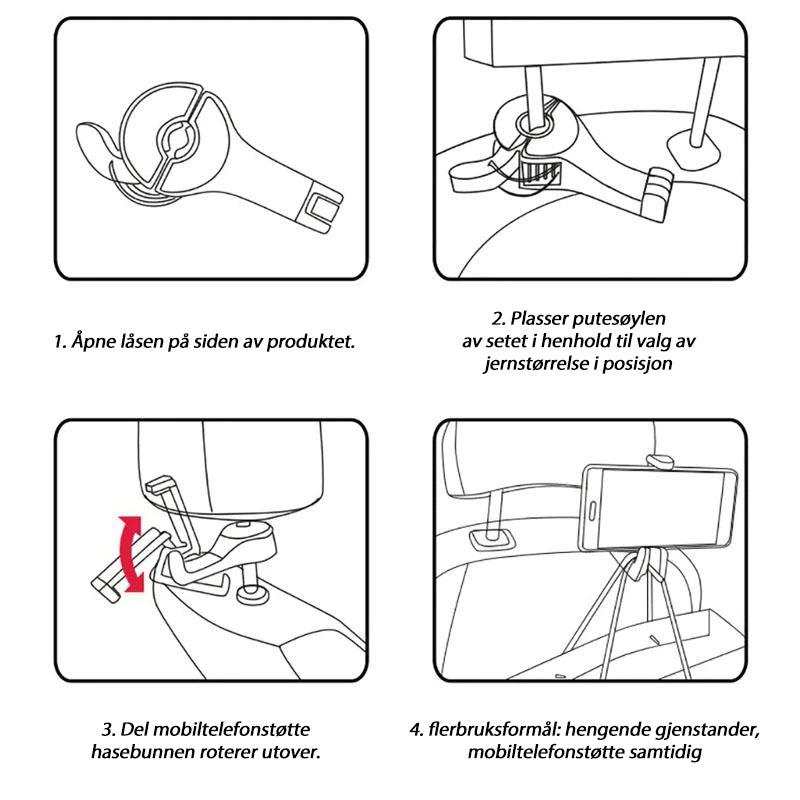 1. Åpne låsen på siden av produktet.

2. Plasser putesøylen av setet i henhold til valg av jernstørrelse i posisjon

3. Del mobiltelefonstøtte hasebunnen roterer utover.

4. flerbruksformål: hengende gjenstander, mobiltelefonstøtte samtidig