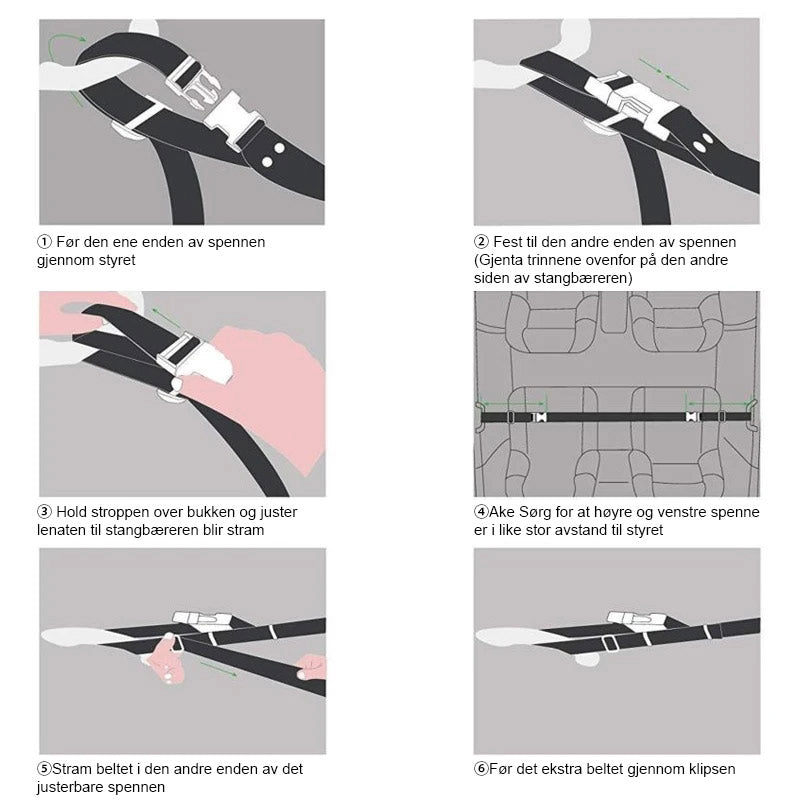 ① Før den ene enden av spennen gjennom styret

② Fest til den andre enden av spennen (Gjenta trinnene ovenfor på den andre siden av stangbæreren)

③ Hold stroppen over bukken og juster lenaten til stangbæreren blir stram

④Ake Sørg for at høyre og venstre spenne er i like stor avstand til styret

⑤Stram beltet i den andre enden av det justerbare spennen

⑥Før det ekstra beltet gjennom klipsen