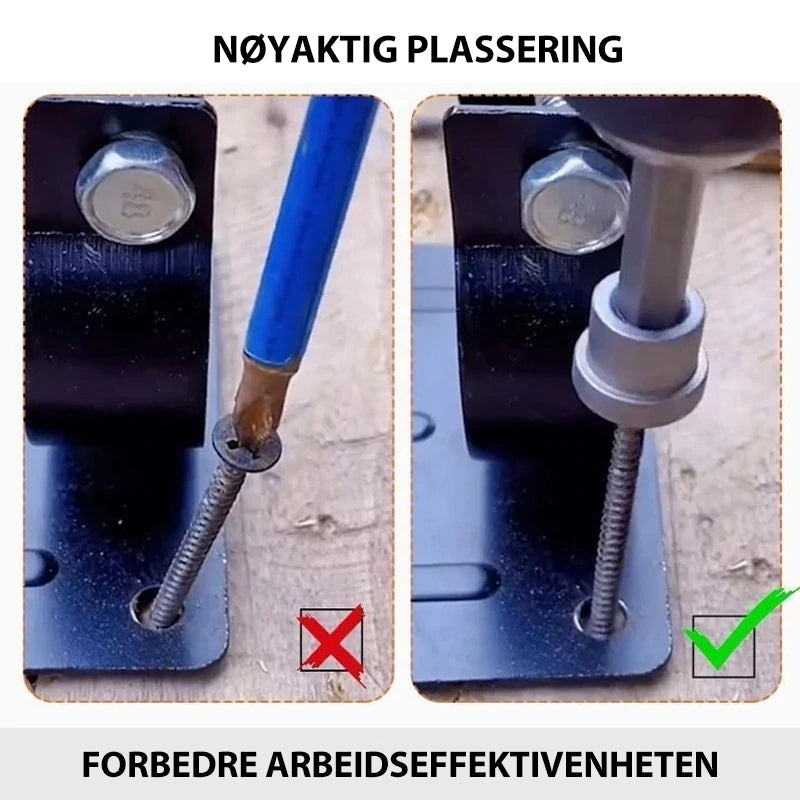 NØYAKTIG PLASSERING

8.8

FORBEDRE ARBEIDSEFFEKTIVENHETEN