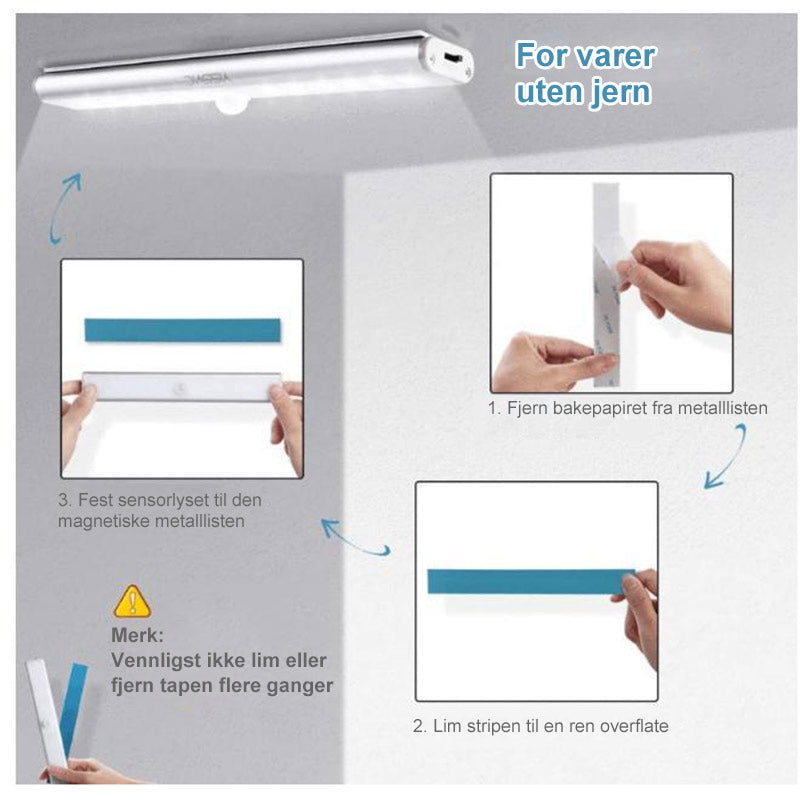 For varer uten jern

1. Fjern bakepapiret fra metalllisten

3. Fest sensorlyset til den magnetiske metalllisten

Merk:
Vennligst ikke lim eller fjern tapen flere ganger

2. Lim stripen til en ren overflate