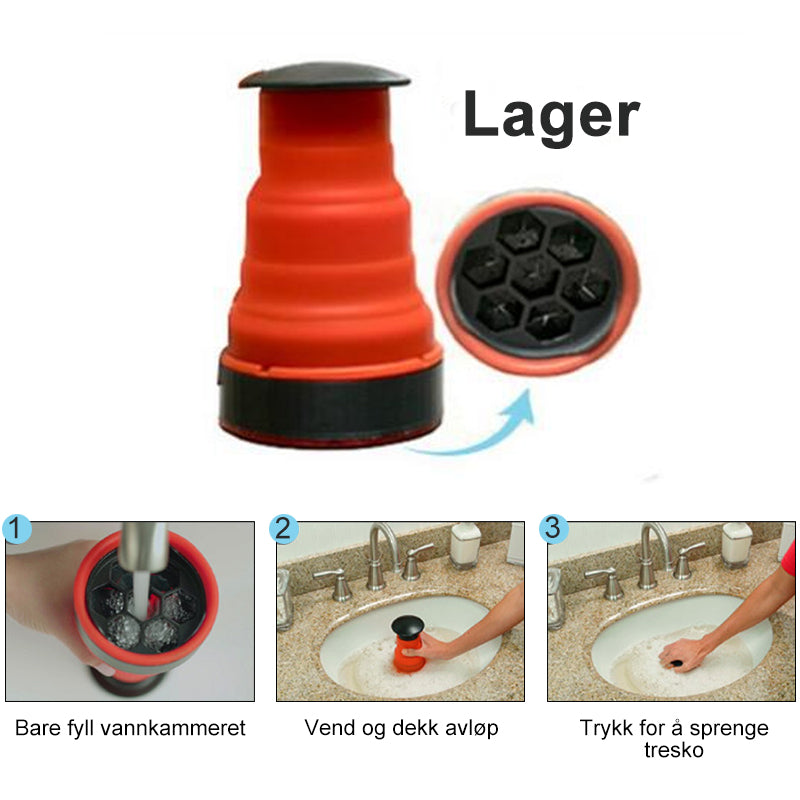 Lager

1

Bare fyll vannkammeret

2

Vend og dekk avløp

3

Trykk for å sprenge tresko