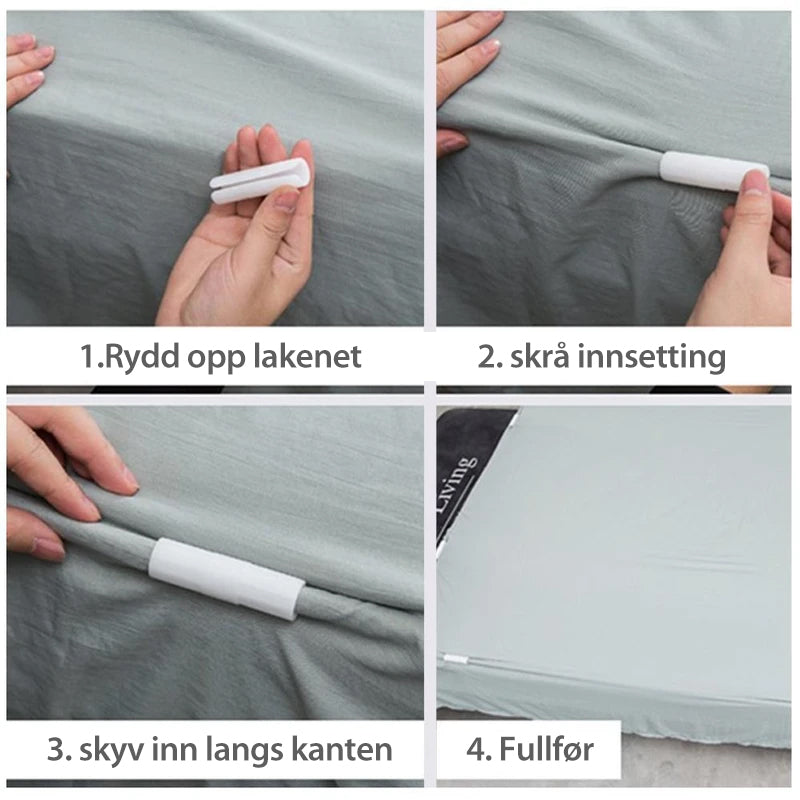 1.Rydd opp lakenet

2. skrå innsetting

3. skyv inn langs kanten

Living

4. Fullfør