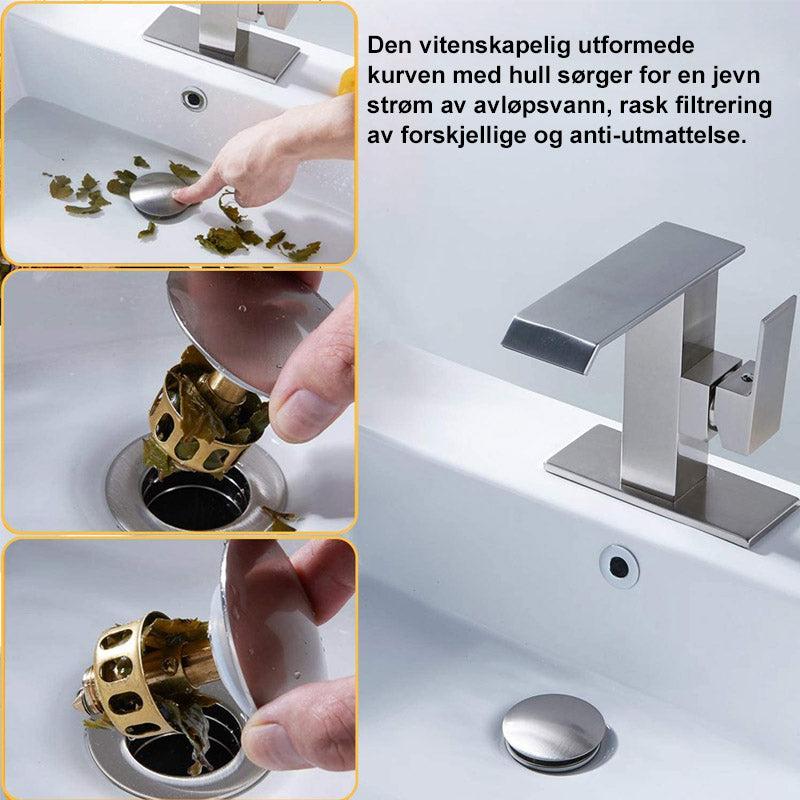 Den vitenskapelig utformede kurven med hull sørger for en jevn strøm av avløpsvann, rask filtrering av forskjellige og anti-utmattelse.