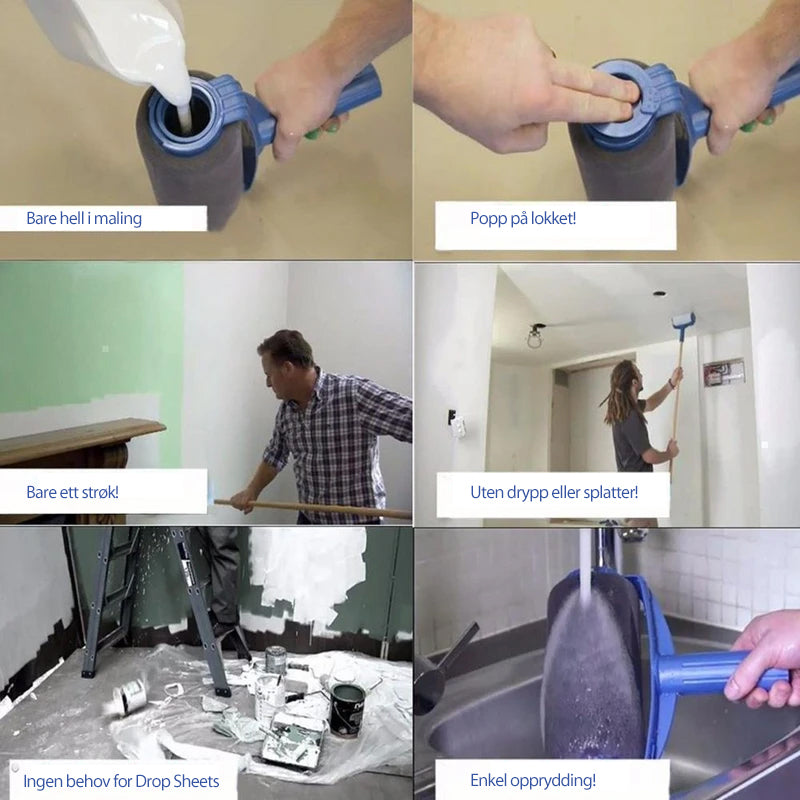 Bare hell i maling

Popp på lokket!

Bare ett strøk!

Uten drypp eller splatter!

Ingen behov for Drop Sheets

Enkel opprydding!