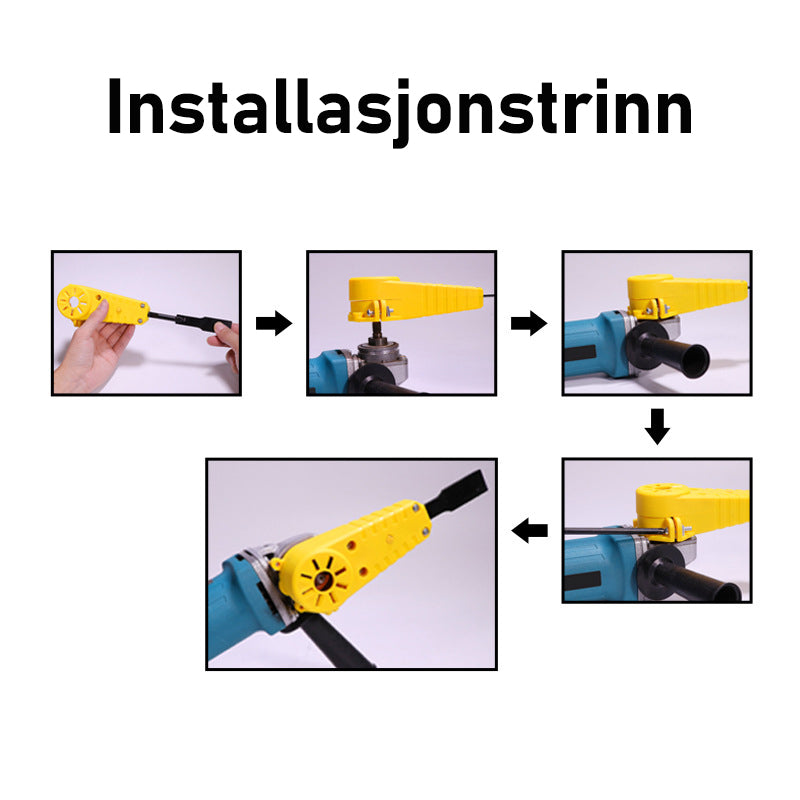 Installasjonstrinn