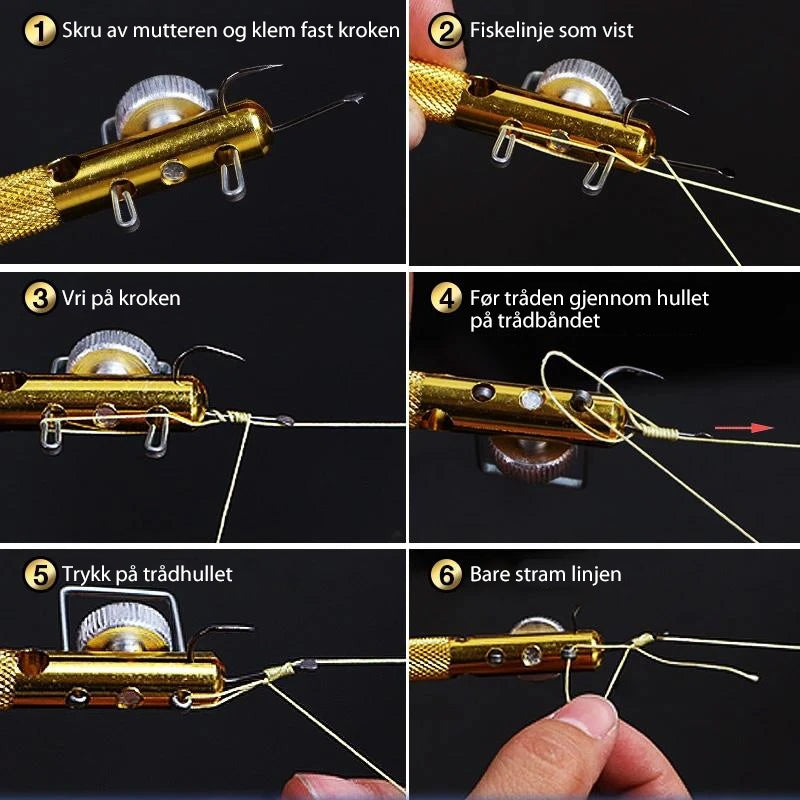 1 Skru av mutteren og klem fast kroken

2 Fiskelinje som vist

3 Vri på kroken

4 Før tråden gjennom hullet på trådbåndet

5 Trykk på trådhullet

6 Bare stram linjen