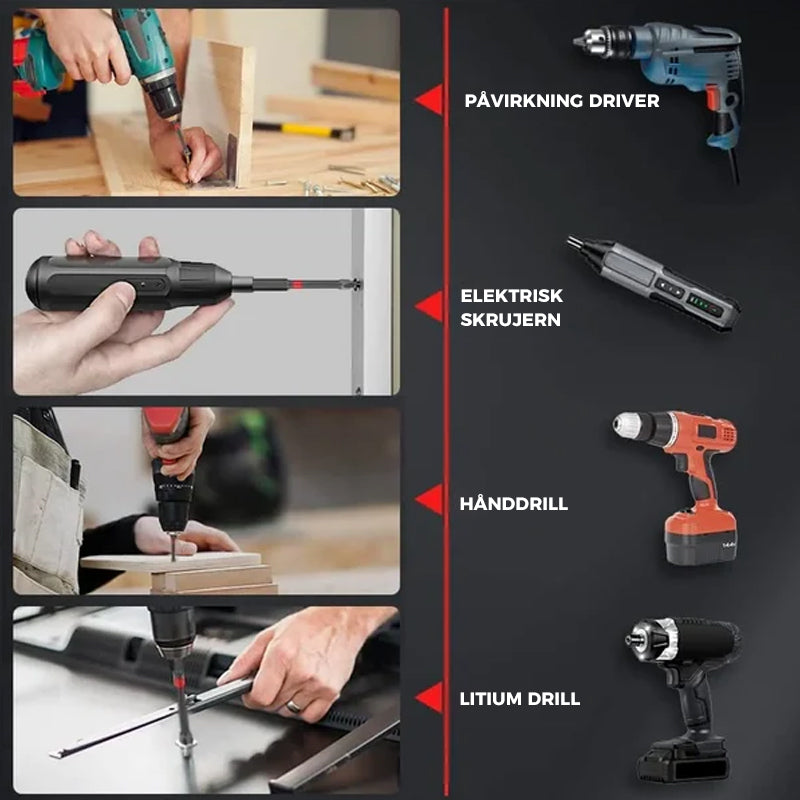 PÅVIRKNING DRIVER

ELEKTRISK SKRUJERN

HÅNDDRILL

LITIUM DRILL