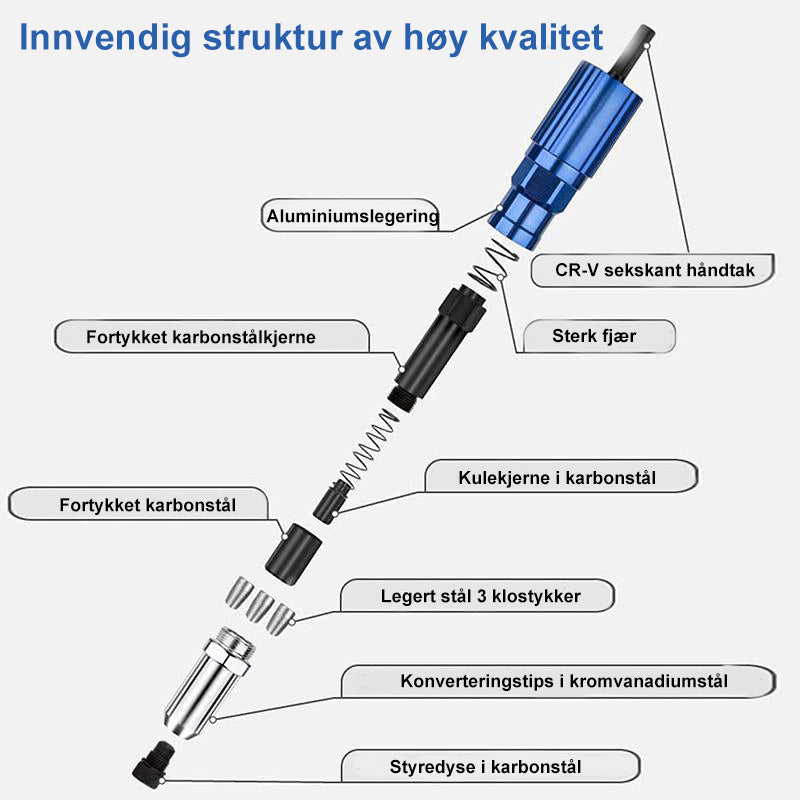 Innvendig struktur av høy kvalitet

Aluminiumslegering

CR-V sekskant håndtak

Fortykket karbonstålkjerne

Sterk fjær

Kulekjerne i karbonstål

Fortykket karbonstål

Legert stål 3 klostykker

Konverteringstips i kromvanadiumstål

Styredyse i karbonstål