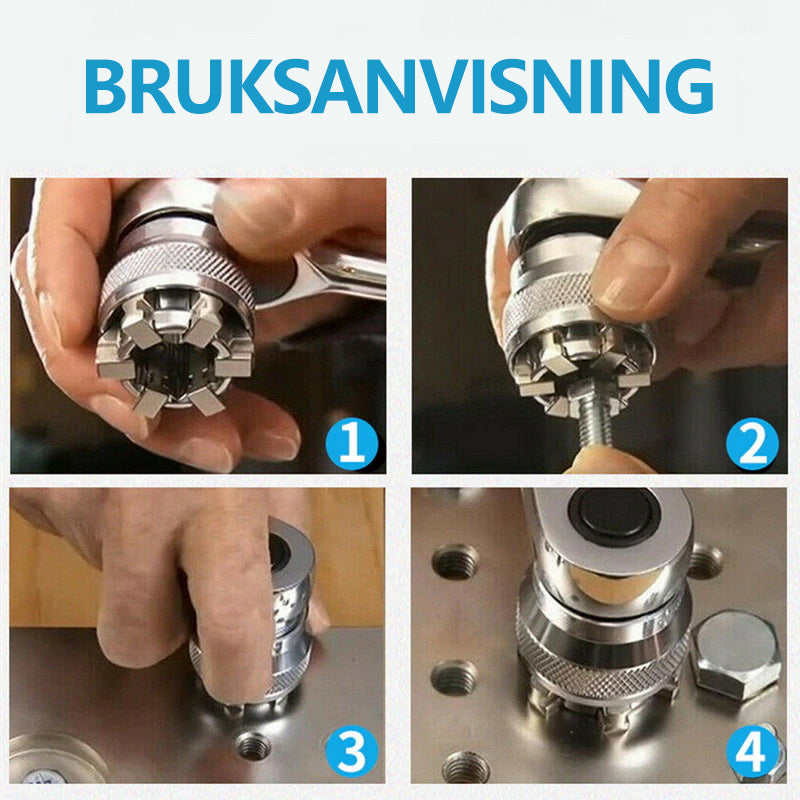 BRUKSANVISNING

1

2

3

4