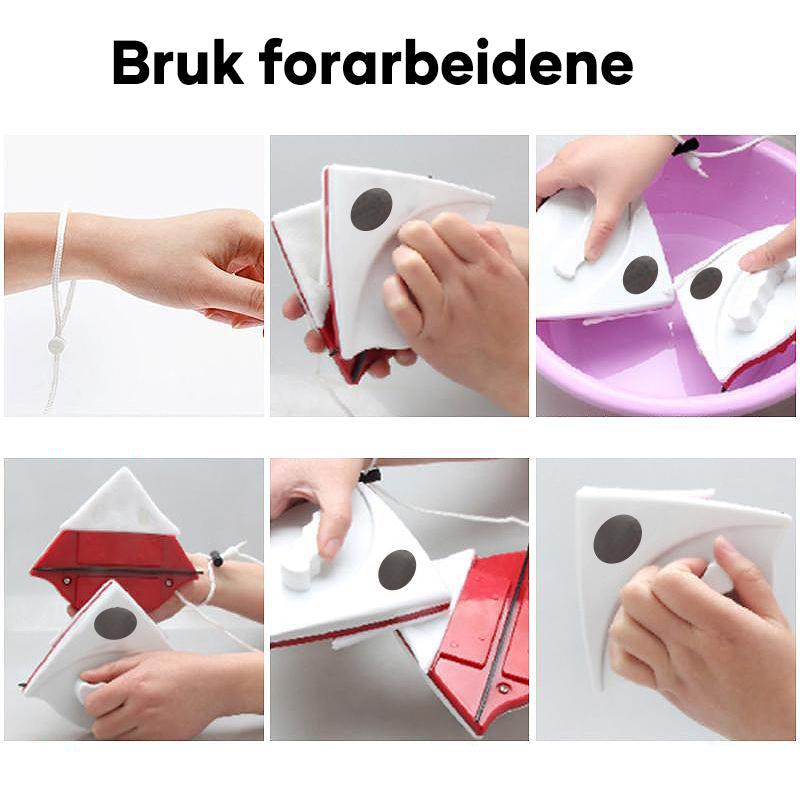 Bruk forarbeidene