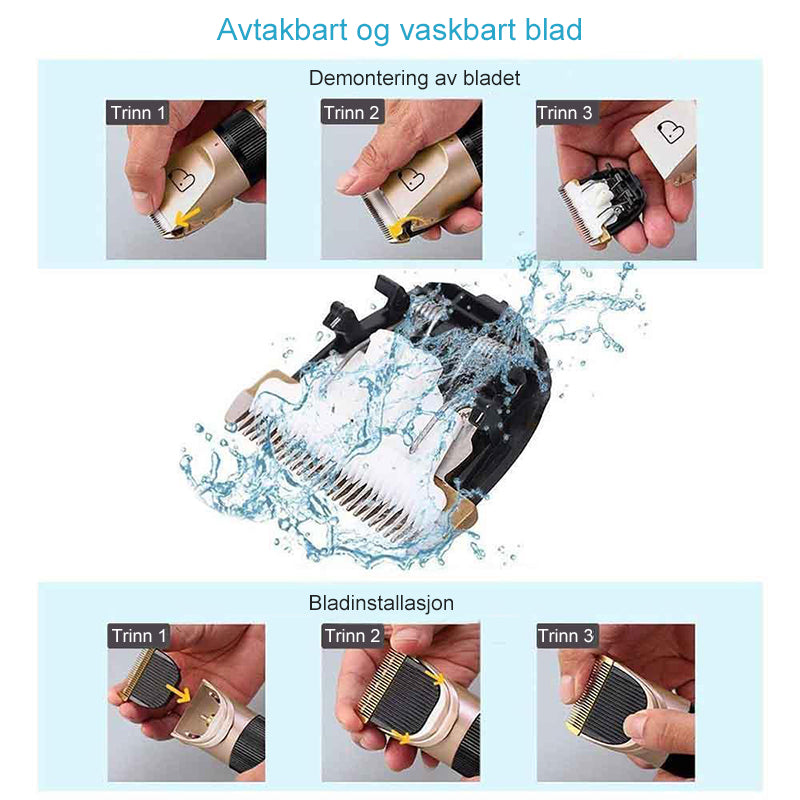 Avtakbart og vaskbart blad

Demontering av bladet

Trinn 1

Trinn 2

Trinn 3

Bladinstallasjon

Trinn 1

Trinn 2

Trinn 3