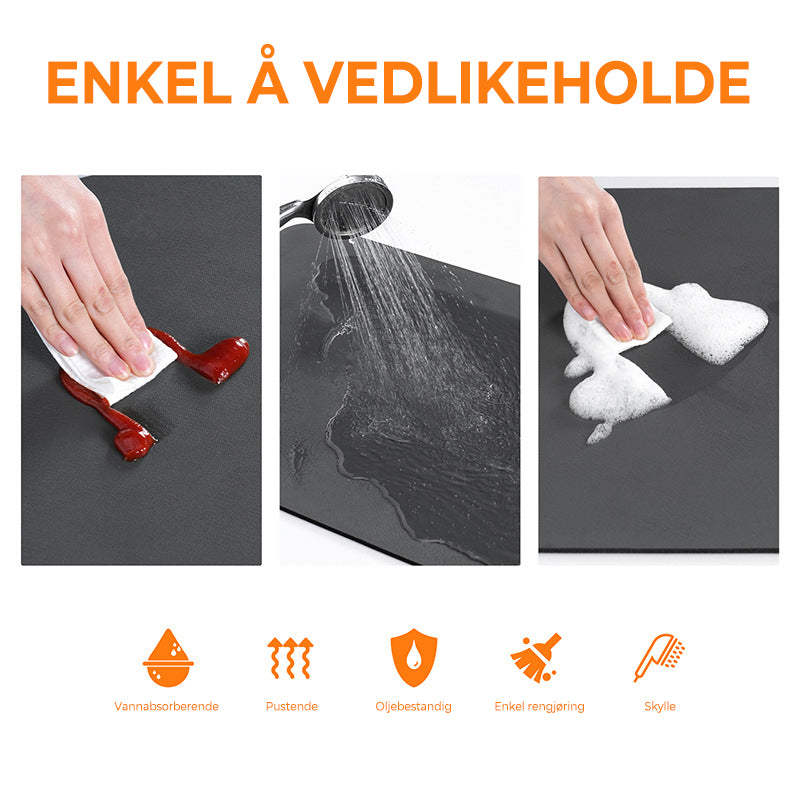 ENKEL Å VEDLIKEHOLDE

Vannabsorberende

Pustende

Oljebestandig

Enkel rengjøring

Skylle