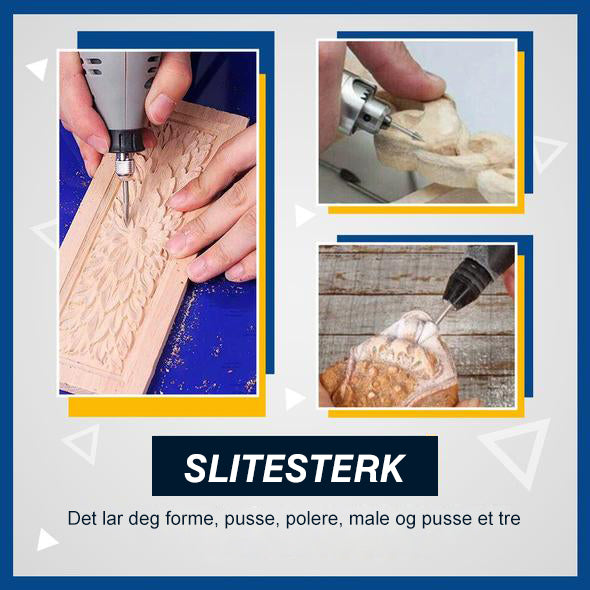 SLITESTERK

Det lar deg forme, pusse, polere, male og pusse et tre