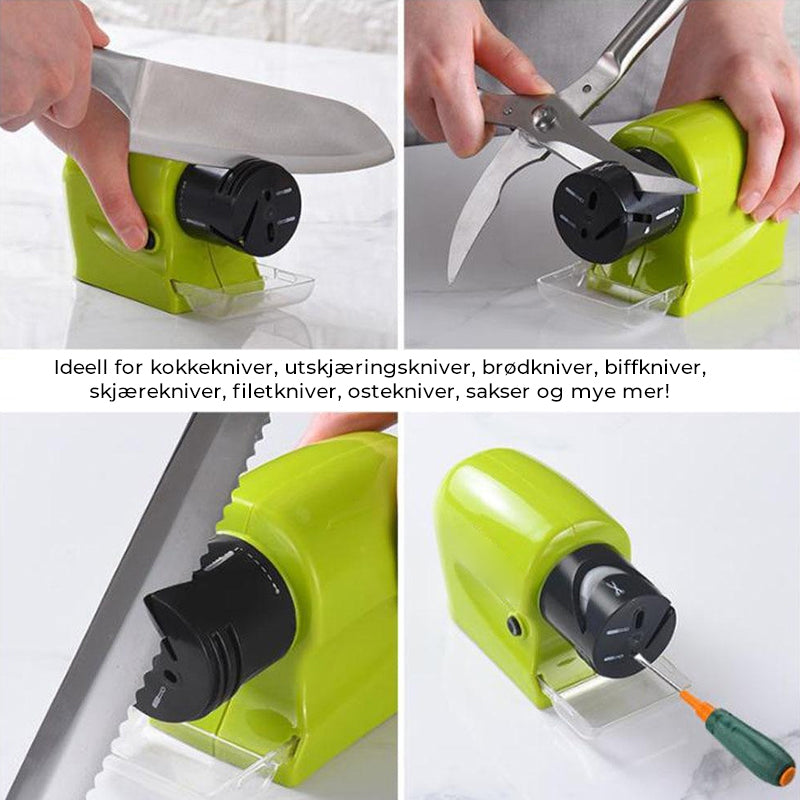 Ideell for kokkekniver, utskjæringskniver, brødkniver, biffkniver, skjærekniver, filetkniver, ostekniver, sakser og mye mer!