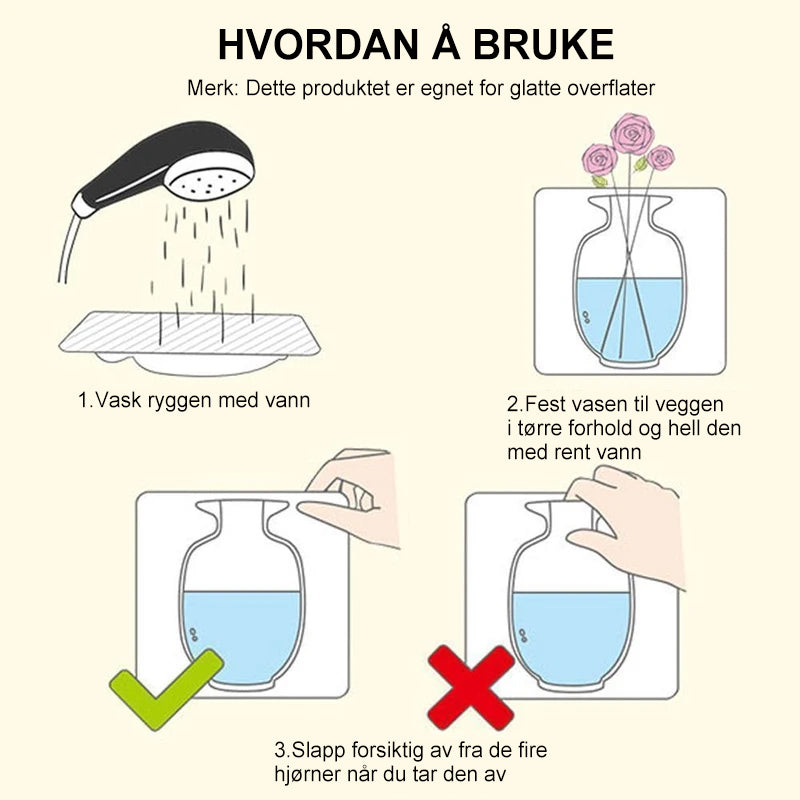 HVORDAN Å BRUKE

Merk: Dette produktet er egnet for glatte overflater

1.Vask ryggen med vann

2.Fest vasen til veggen i tørre forhold og hell den med rent vann

3.Slapp forsiktig av fra de fire hjørner når du tar den av