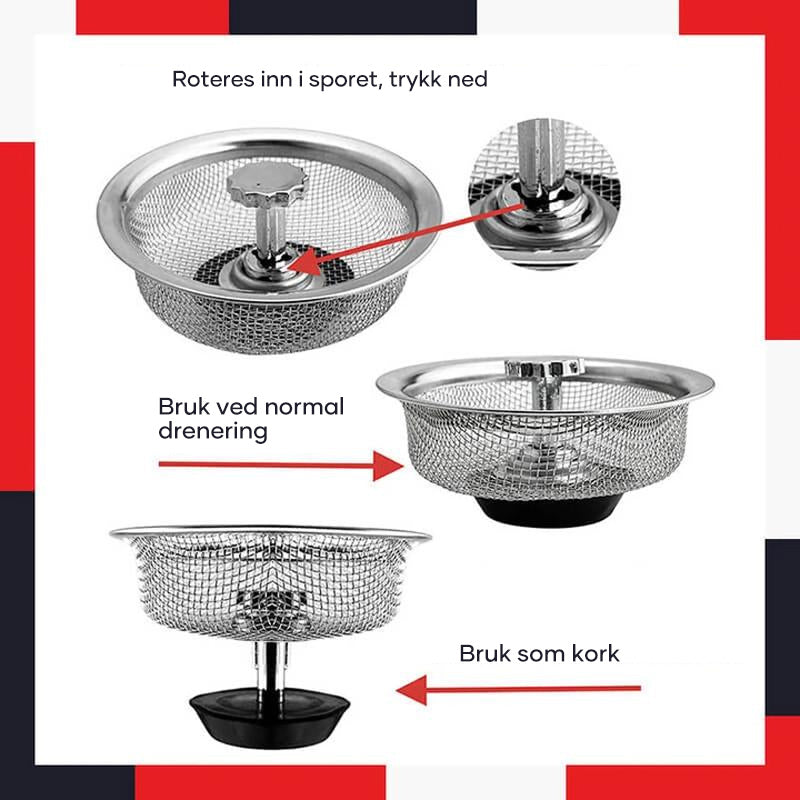 Roteres inn i sporet, trykk ned

Bruk ved normal drenering

Bruk som kork