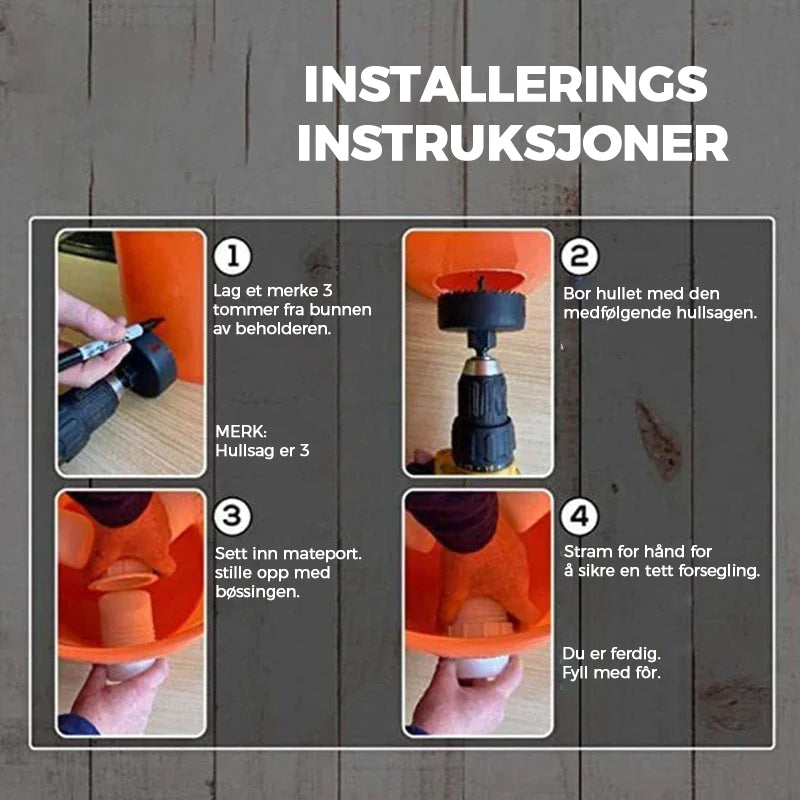 INSTALLERINGS INSTRUKSJONER

1
Lag et merke 3 tommer fra bunnen av beholderen.

MERK:
Hullsag er 3

2
Bor hullet med den medfølgende hullsagen.

3
Sett inn mateport. stille opp med bøssingen.

4
Stram for hånd for å sikre en tett forsegling.

Du er ferdig.
Fyll med fôr.