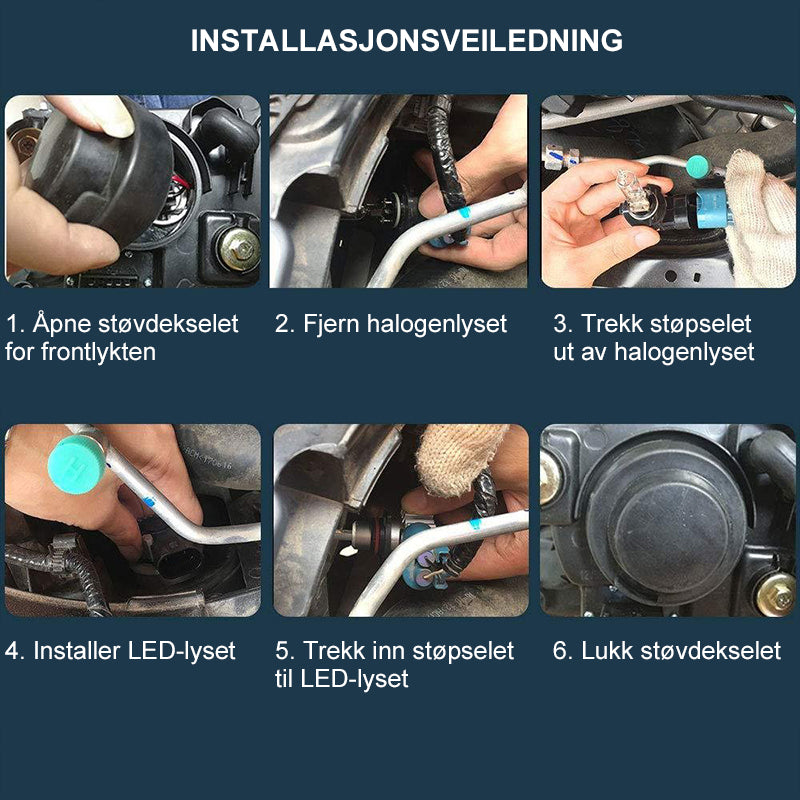 INSTALLASJONSVEILEDNING

1. Åpne støvdekselet for frontlykten

2. Fjern halogenlyset

3. Trekk støpselet ut av halogenlyset

4. Installer LED-lyset

5. Trekk inn støpselet til LED-lyset

6. Lukk støvdekselet