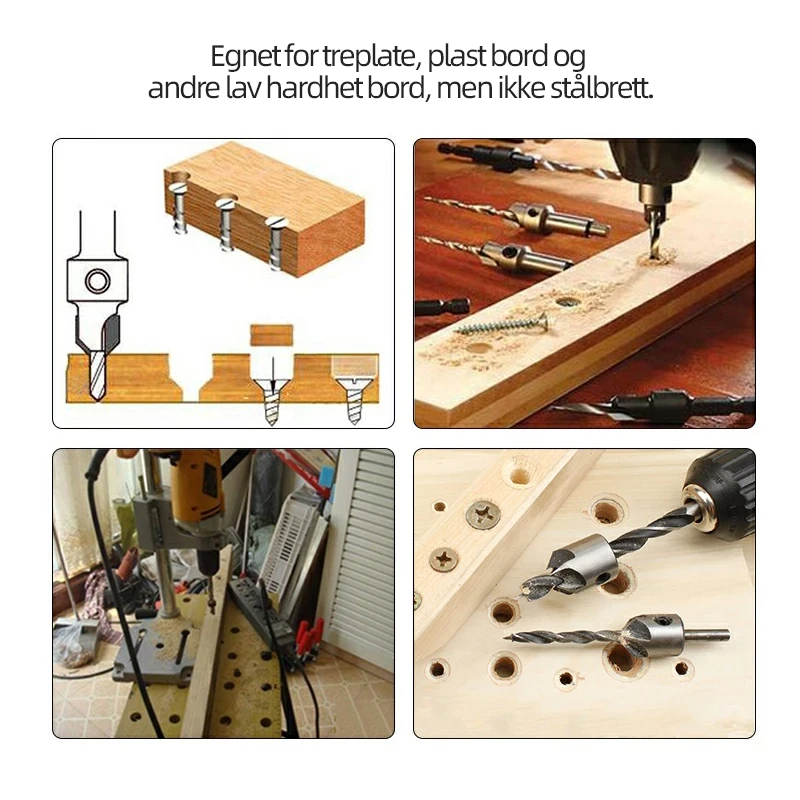 Egnet for treplate, plast bord og andre lav hardhet bord, men ikke stålbrett.