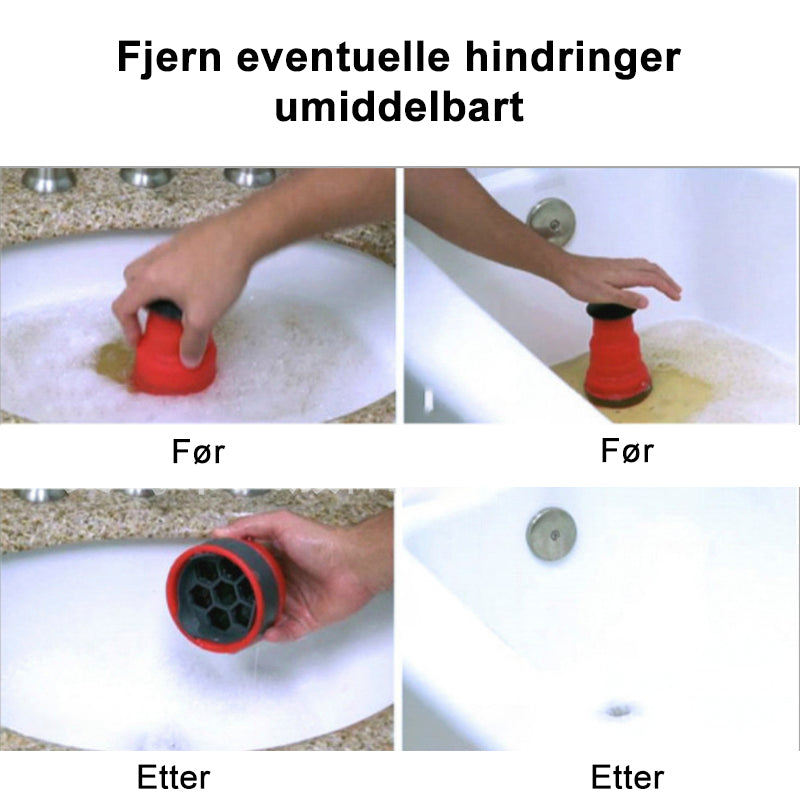 Fjern eventuelle hindringer umiddelbart

Før

Før

Etter

Etter