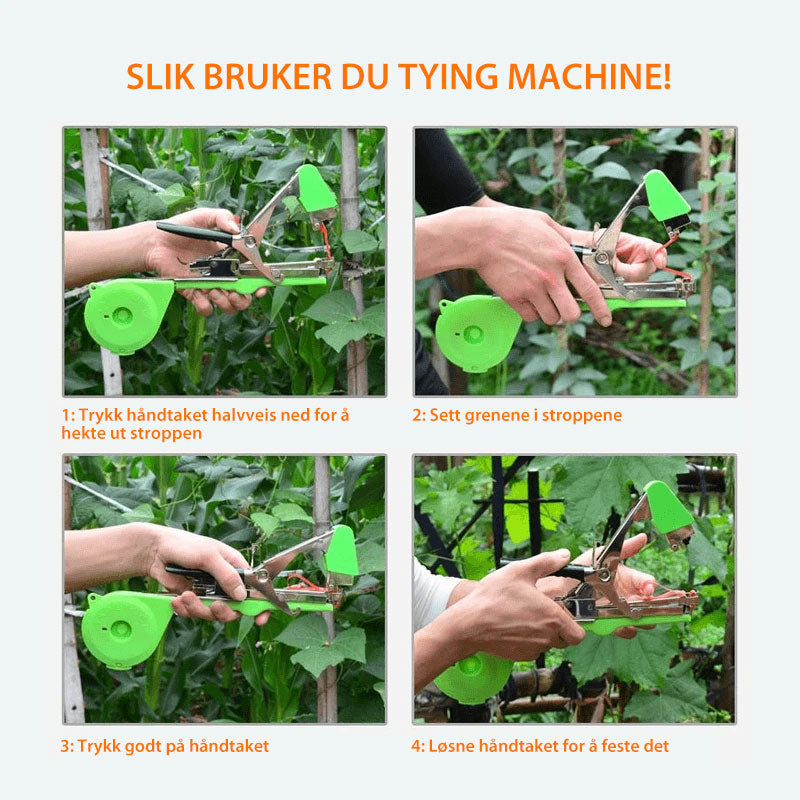 SLIK BRUKER DU TYING MACHINE!

1: Trykk håndtaket halvveis ned for å hekte ut stroppen

2: Sett grenene i stroppene

3: Trykk godt på håndtaket

4: Løsne håndtaket for å feste det