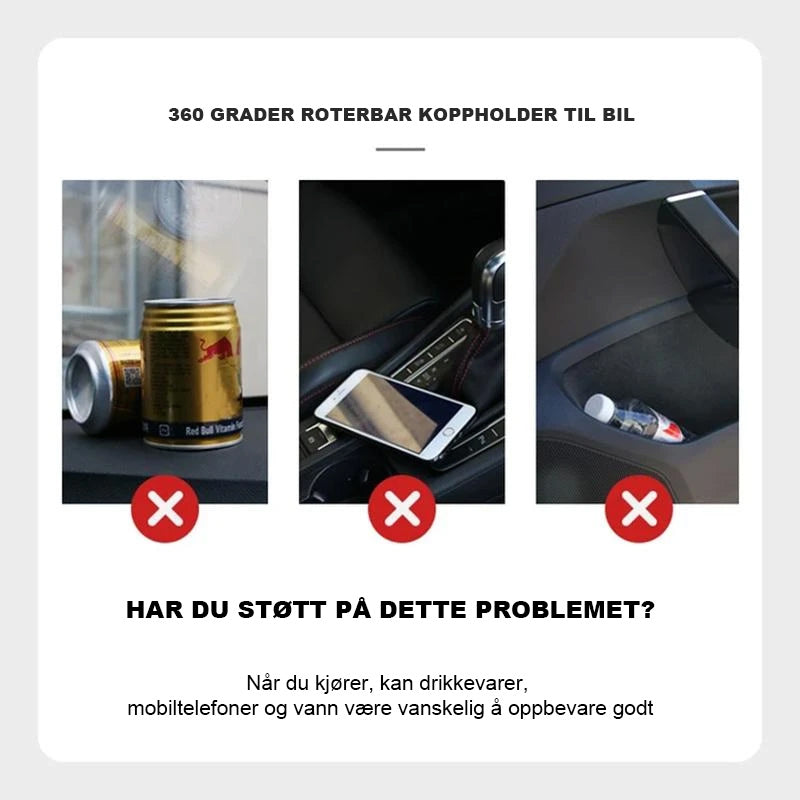 360 GRADER ROTERBAR KOPPHOLDER TIL BIL

Red Bull Vitamin

HAR DU STØTT PÅ DETTE PROBLEMET?

Når du kjører, kan drikkevarer, mobiltelefoner og vann være vanskelig å oppbevare godt