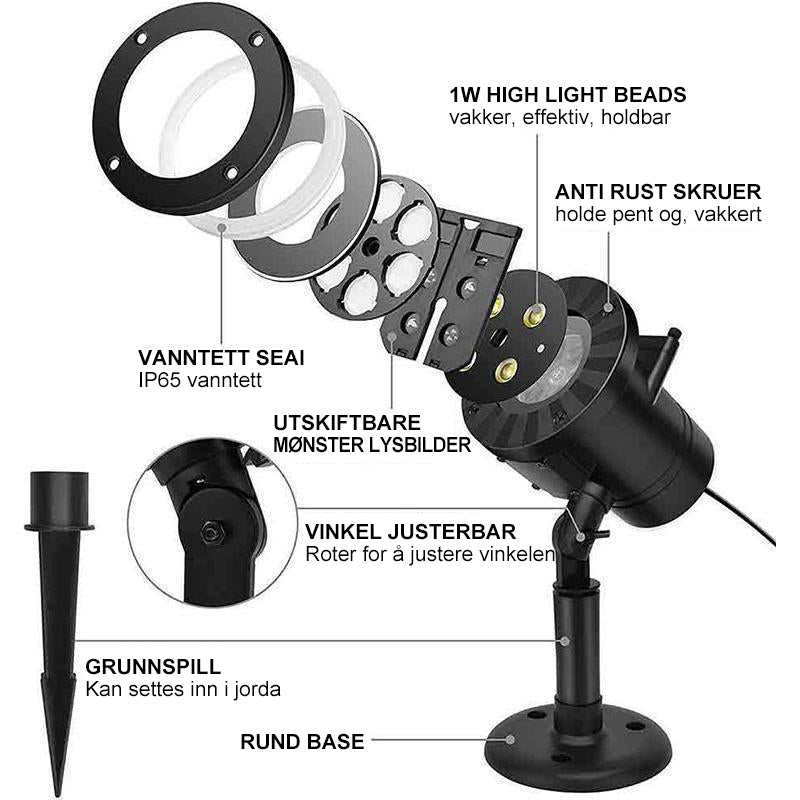 1W HIGH LIGHT BEADS
vakker, effektiv, holdbar

ANTI RUST SKRUER
holde pent og, vakkert

VANNTETT SEAI
IP65 vanntett

UTSKIFTBARE
MØNSTER LYSBILDER

VINKEL JUSTERBAR
Roter for å justere vinkelen

GRUNNSPILL
Kan settes inn i jorda

RUND BASE