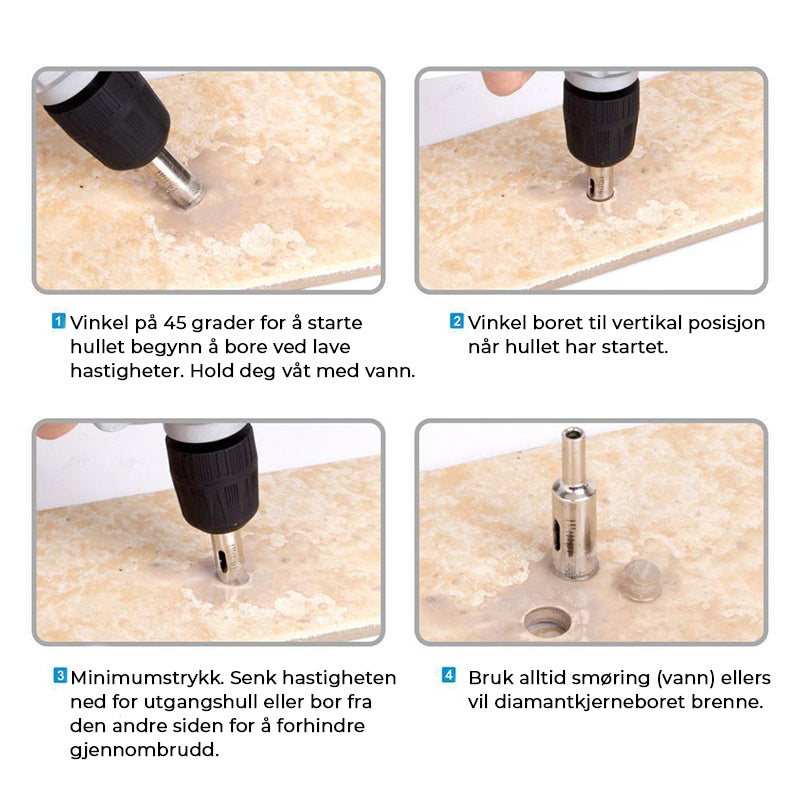 1 Vinkel på 45 grader for å starte hullet begynn å bore ved lave hastigheter. Hold deg våt med vann.

2 Vinkel boret til vertikal posisjon når hullet har startet.

3 Minimumstrykk. Senk hastigheten ned for utgangshull eller bor fra den andre siden for å forhindre gjennombrudd.

4 Bruk alltid smøring (vann) ellers vil diamantkjerneboret brenne.