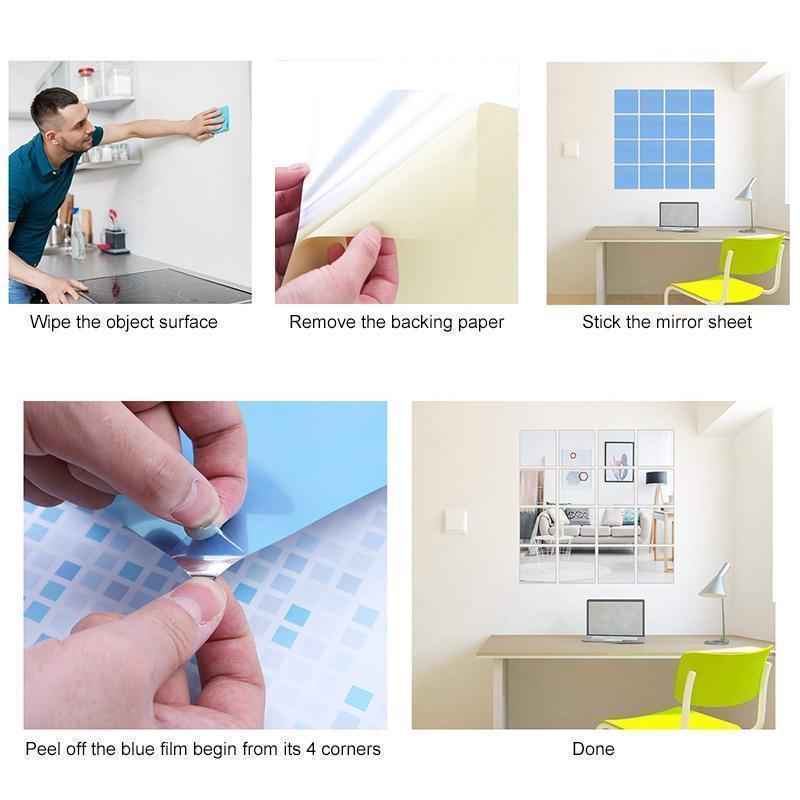 Wipe the object surface

Remove the backing paper

Stick the mirror sheet

Peel off the blue film begin from its 4 corners

Done