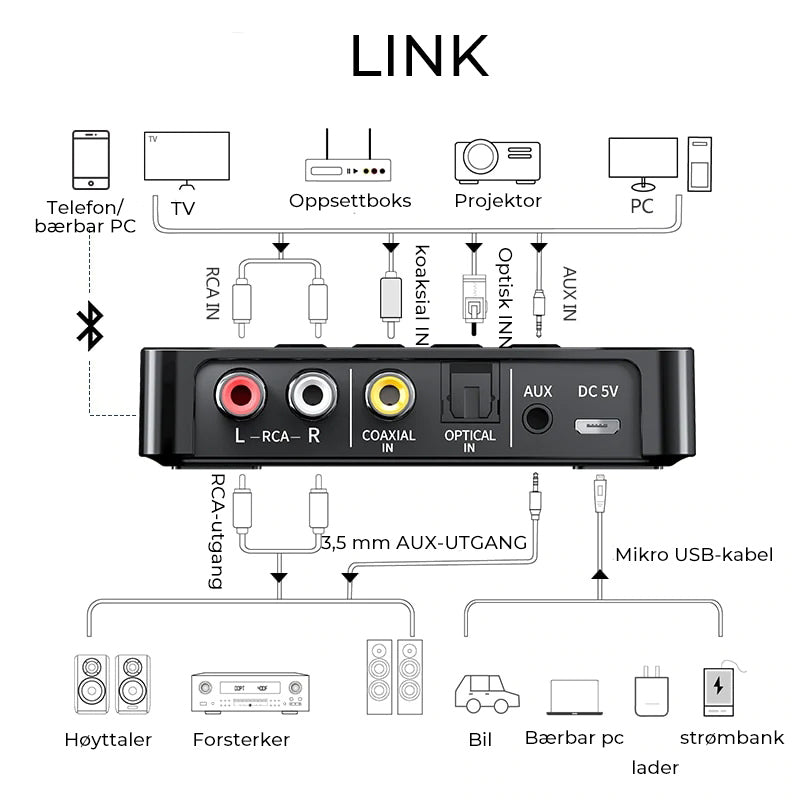 LINK

Telefon/ bærbar PC

TV

TV

Oppsettboks

Projektor

PC

RCA IN

koaksial IN

Optisk INN

AUX IN

L —RCA— R

COAXIAL IN

OPTICAL IN

AUX

DC 5V

RCA-utgang

3,5 mm AUX-UTGANG

Mikro USB-kabel

Høyttaler

Forsterker

Bil

Bærbar pc

lader

strømbank