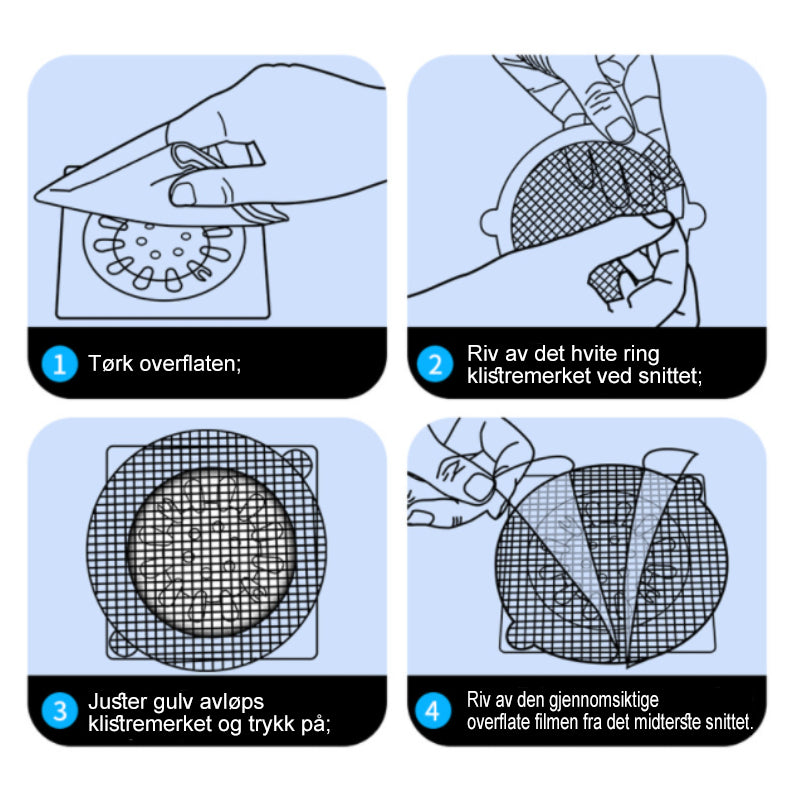 1 Tørk overflaten;

2 Riv av det hvite ring klistremerket ved snittet;

3 Juster gulv avløps klistremerket og trykk på;

4 Riv av den gjennomsiktige overflate filmen fra det midterste snittet.