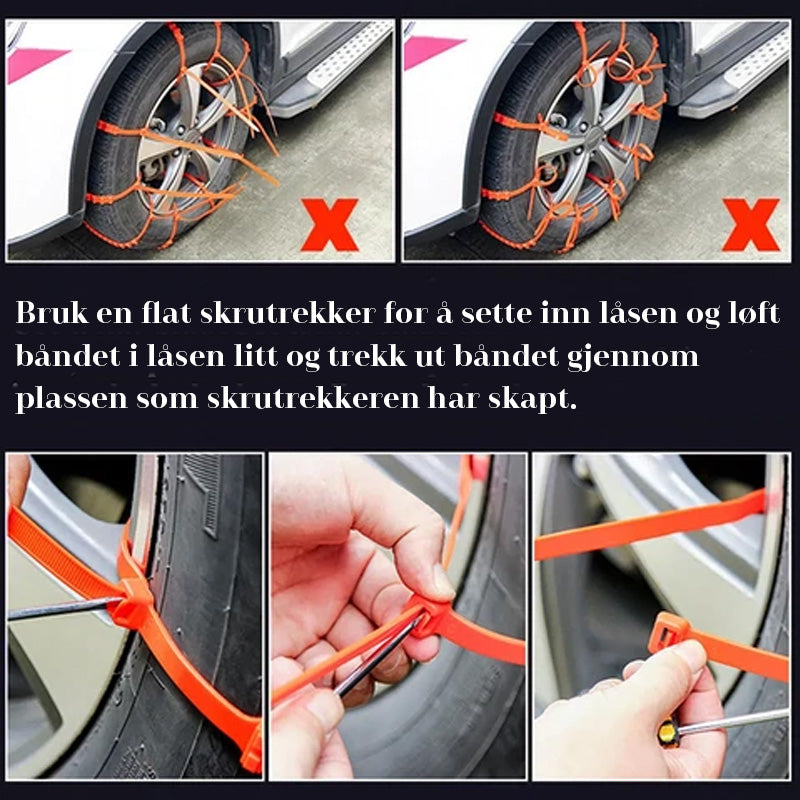 X

X

Bruk en flat skrutrekker for å sette inn låsen og løft båndet i låsen litt og trekk ut båndet gjennom plassen som skrutrekkeren har skapt.