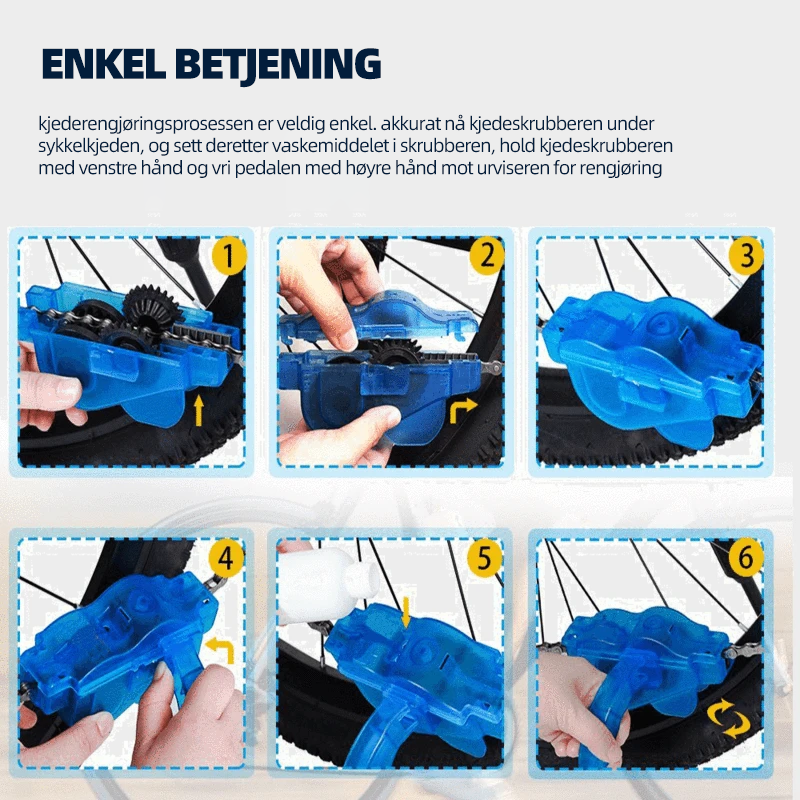 ENKEL BETJENING

kjederengjøringsprosessen er veldig enkel. akkurat nå kjedeskrubberen under sykkelkjeden, og sett deretter vaskemiddelet i skrubberen, hold kjedeskrubberen med venstre hånd og vri pedalen med høyre hånd mot urviseren for rengjøring

1

2

3

4

5

6