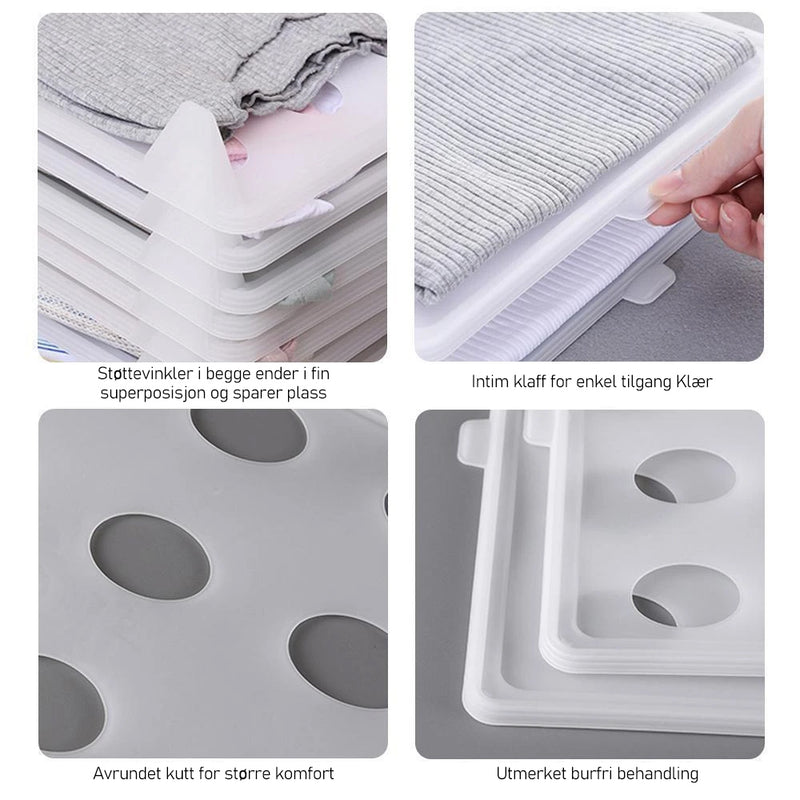 Støttevinkler i begge ender i fin superposisjon og sparer plass

Intim klaff for enkel tilgang Klær

Avrundet kutt for større komfort

Utmerket burfri behandling