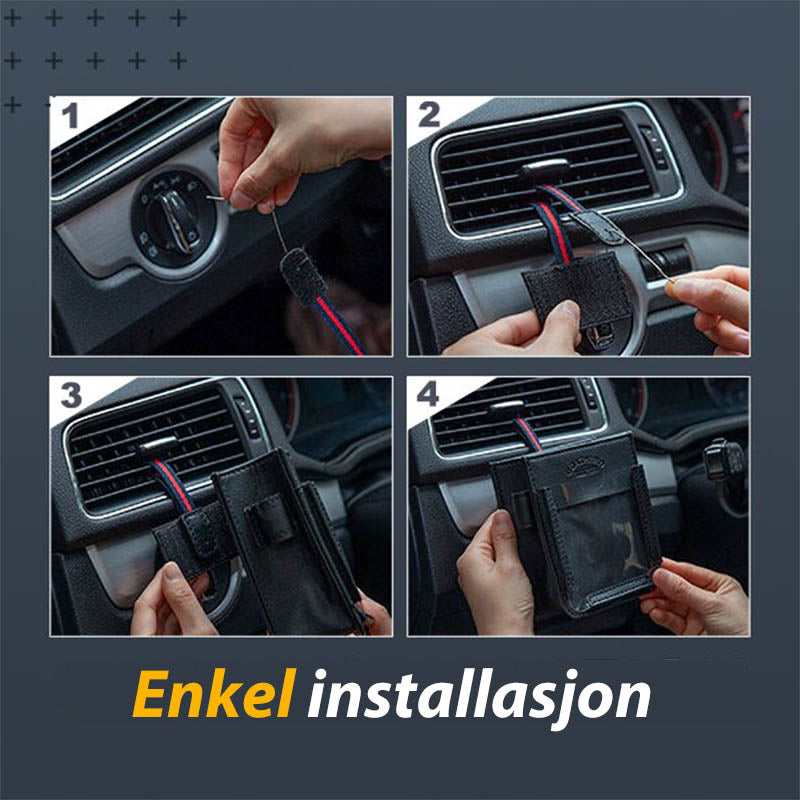 1

2

3

4

Enkel installasjon