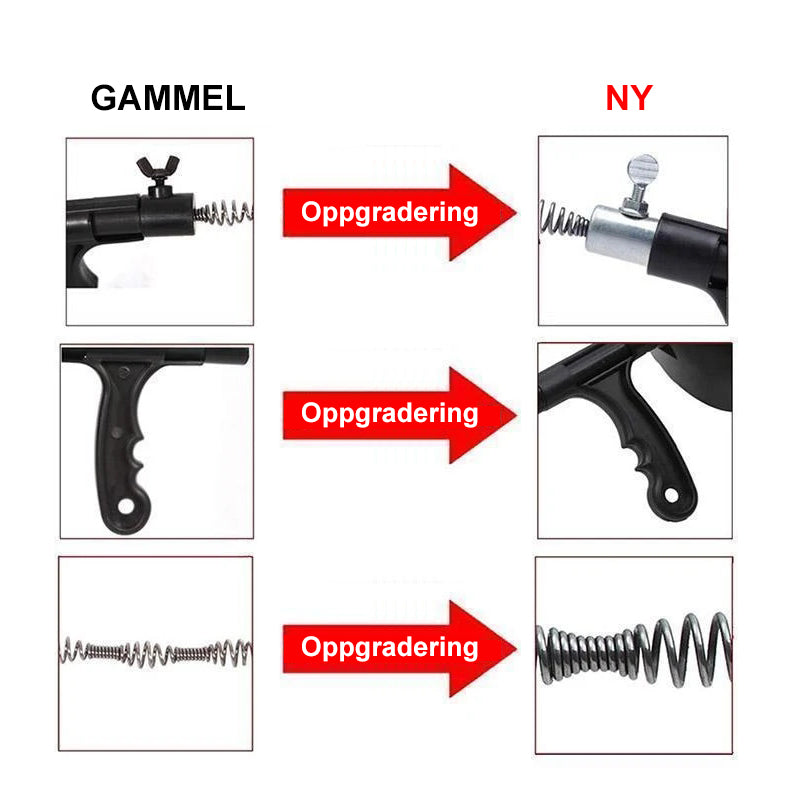 GAMMEL

NY

Oppgradering

Oppgradering

Oppgradering