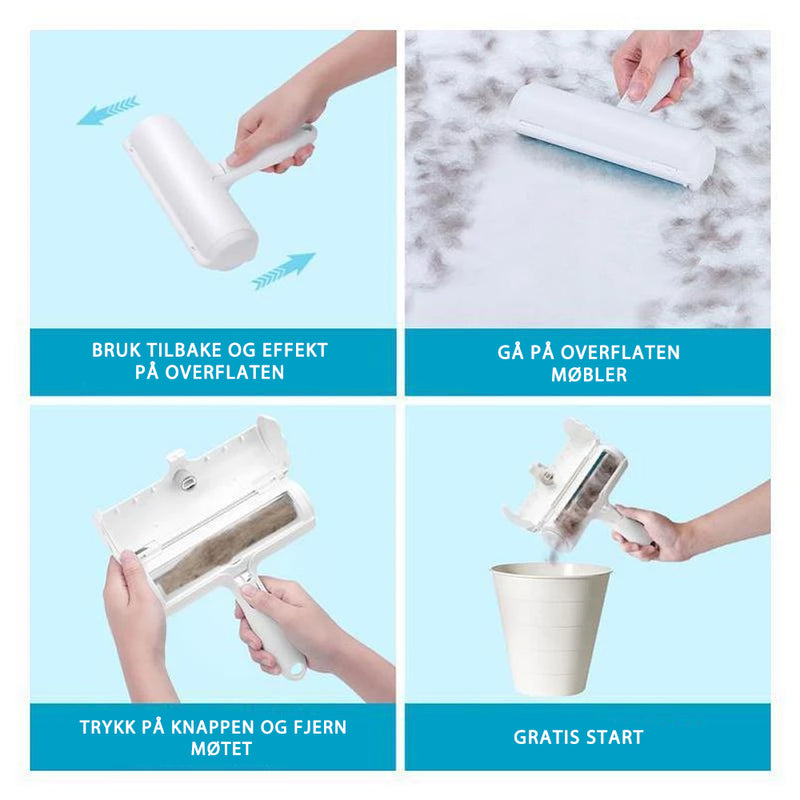 BRUK TILBAKE OG EFFEKT PÅ OVERFLATEN

GÅ PÅ OVERFLATEN MØBLER

TRYKK PÅ KNAPPEN OG FJERN MØTET

GRATIS START