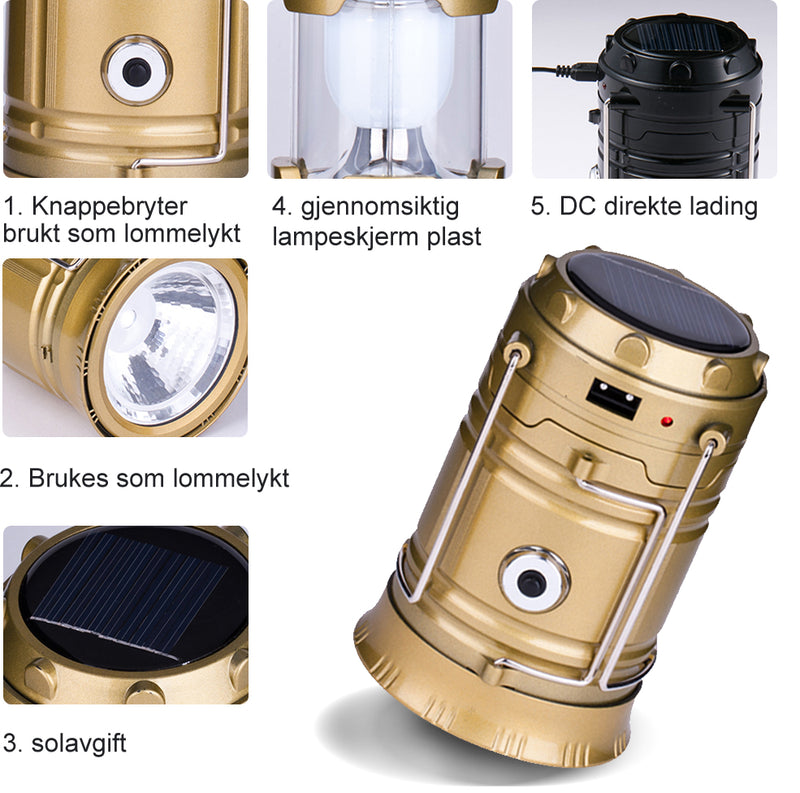 1. Knappebryter brukt som lommelykt

4. gjennomsiktig lampeskjerm plast

5. DC direkte lading

2. Brukes som lommelykt

3. solavgift