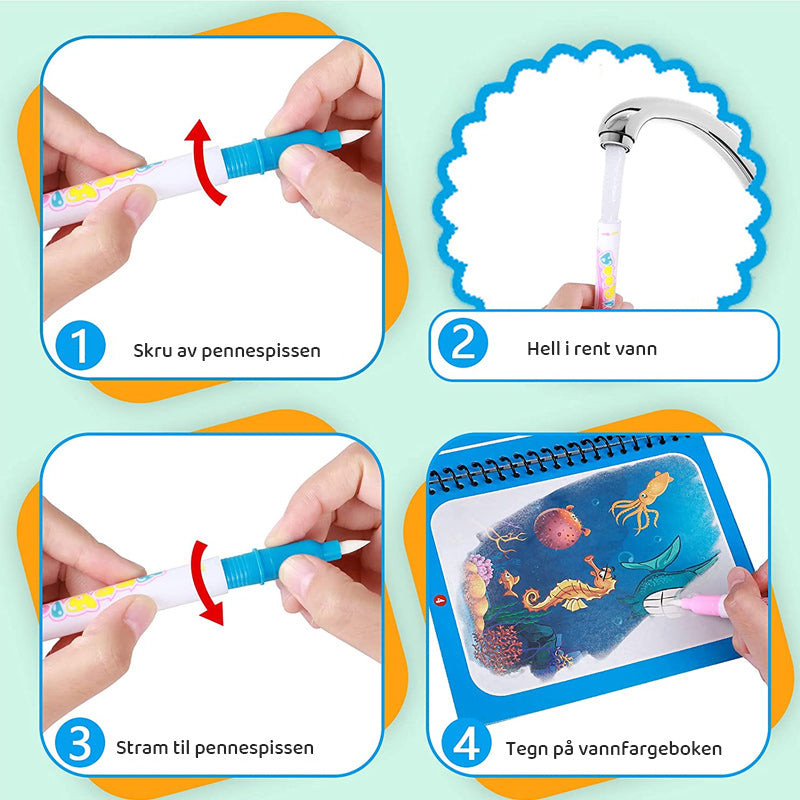 1 Skru av pennespissen

2 Hell i rent vann

3 Stram til pennespissen

4 Tegn på vannfargeboken