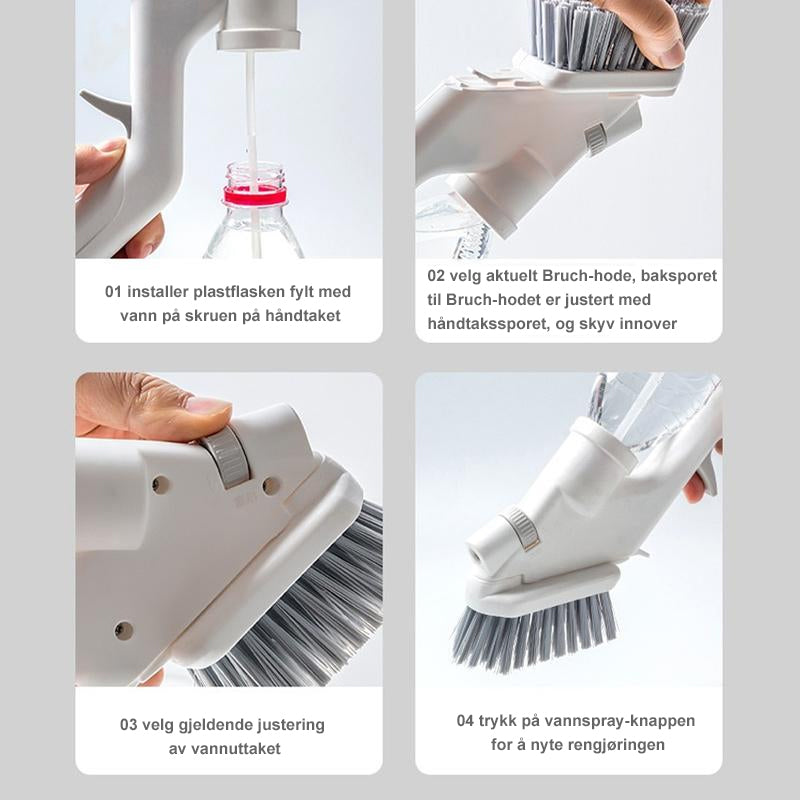 01 installer plastflasken fylt med vann på skruen på håndtaket

02 velg aktuelt Bruch-hode, baksporet til Bruch-hodet er justert med håndtakssporet, og skyv innover

03 velg gjeldende justering av vannuttaket

04 trykk på vannspray-knappen for å nyte rengjøringen